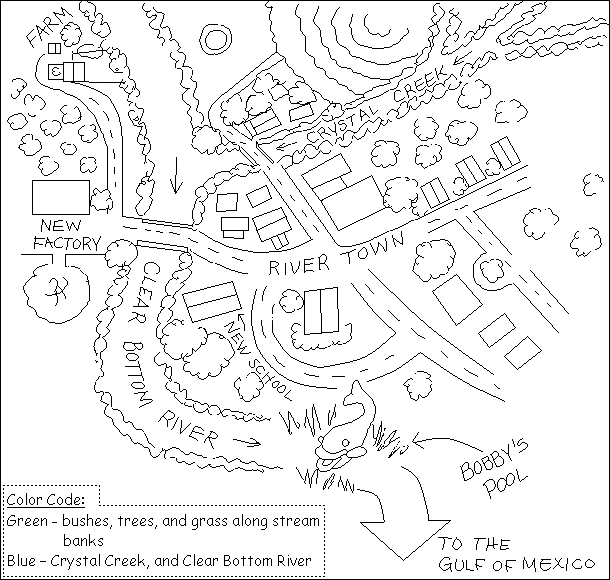 FARM

CRYSTAL CREEK

NEW FACTORY

RIVER TOWN

CLEAR BOTTOM RIVER

NEW SCHOOL

BOBBY'S POOL

TO THE GULF OF MEXICO

Color Code:
Green - bushes, trees, and grass along stream banks
Blue - Crystal Creek, and Clear Bottom River